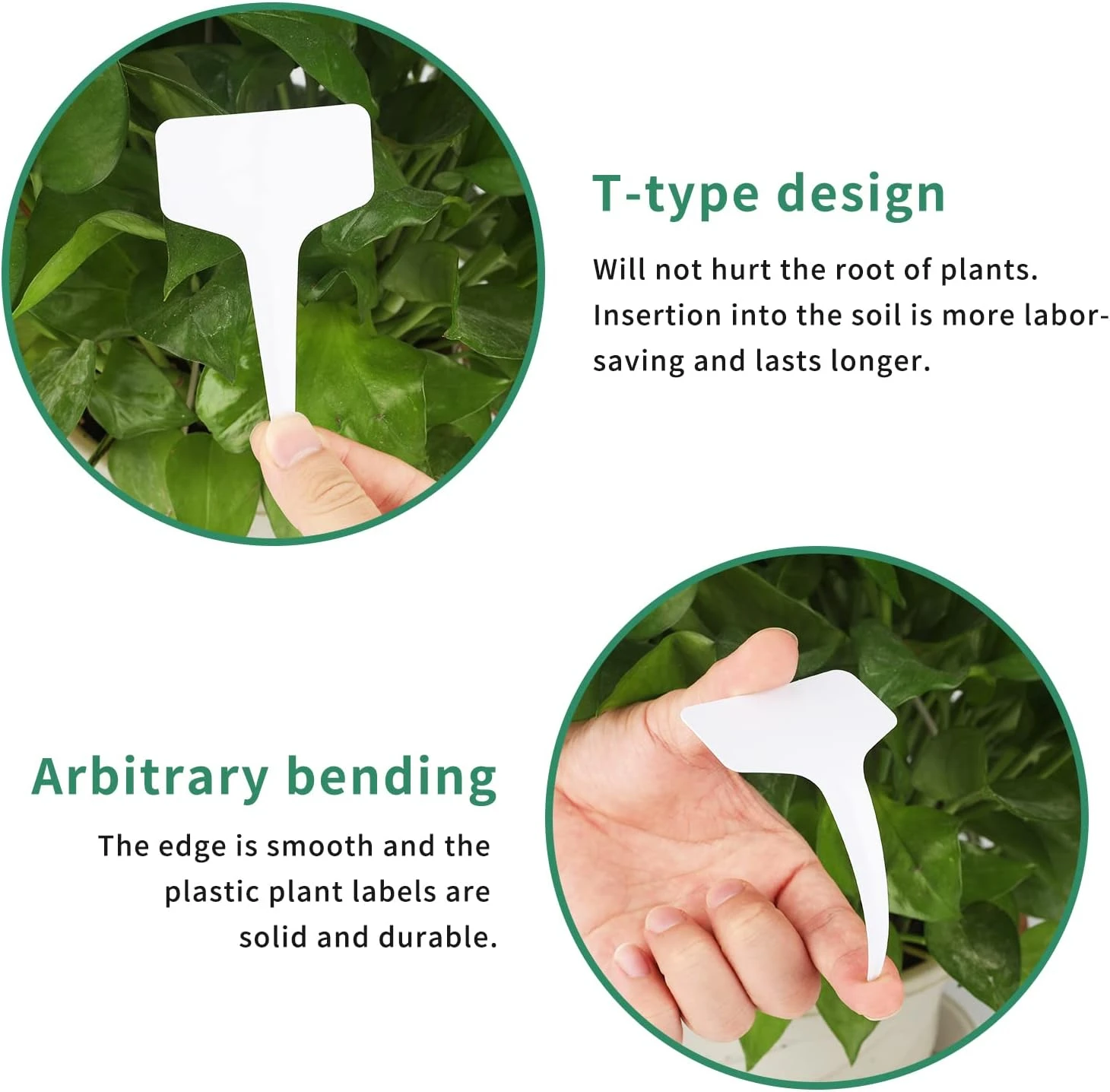 T-type design

Will not hurt the root of plants. Insertion into the soil is more labor-saving and lasts longer.

Arbitrary bending

The edge is smooth and the plastic plant labels are solid and durable.